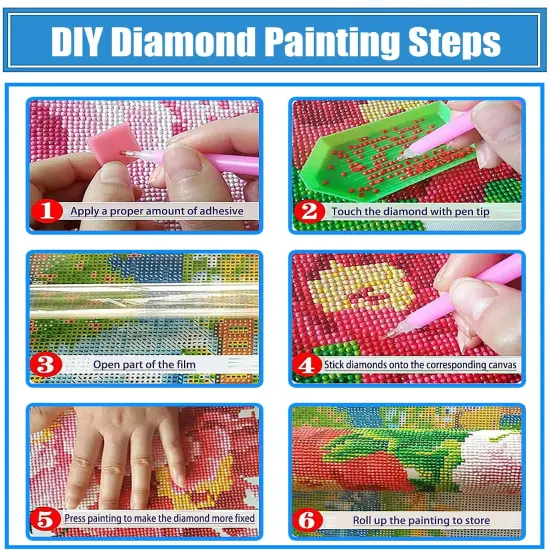 DIY Diamond Painting Steps

1 Apply a proper amount of adhesive

2 Touch the diamond with pen tip

3 Open part of the film

4 Stick diamonds onto the corresponding canvas

5 Press painting to make the diamond more fixed

6 Roll up the painting to store