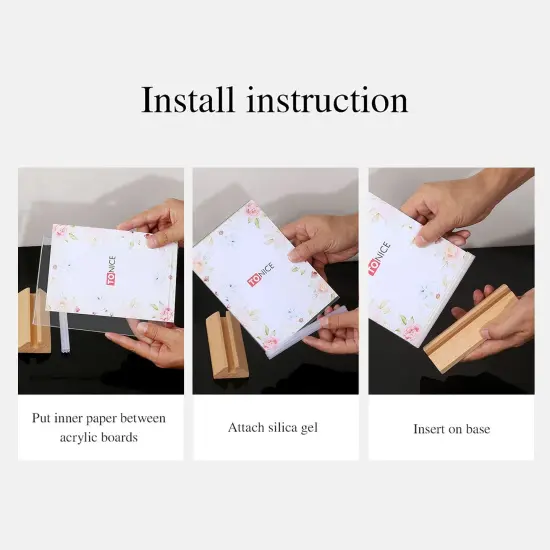 Install instruction

TONICE

Put inner paper between acrylic boards

TONICE

Attach silica gel

TONICE

Insert on base