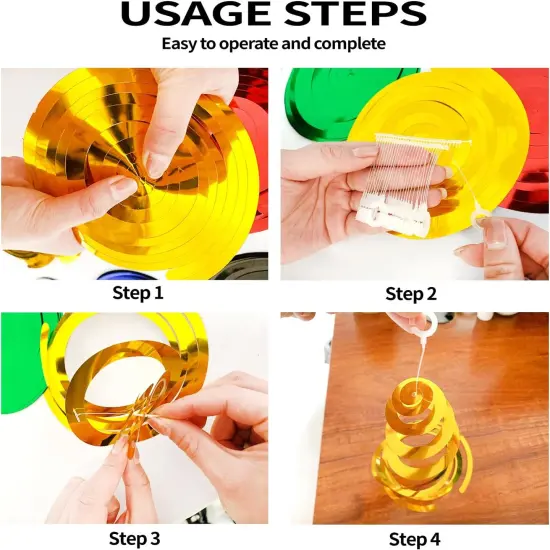 USAGE STEPS
Easy to operate and complete

Step 1

Step 2

Step 3

Step 4