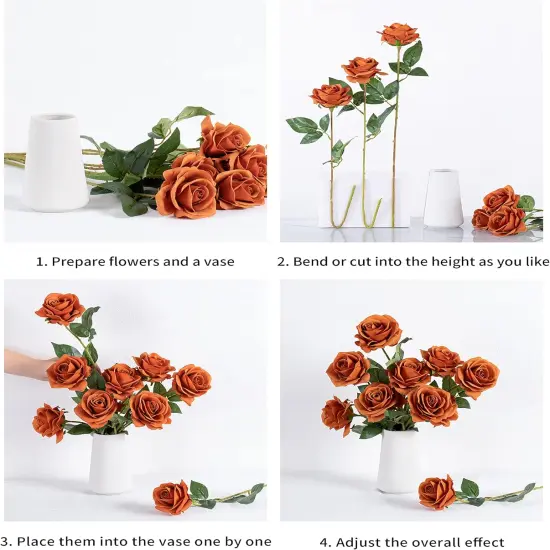 1. Prepare flowers and a vase

2. Bend or cut into the height as you like

3. Place them into the vase one by one

4. Adjust the overall effect