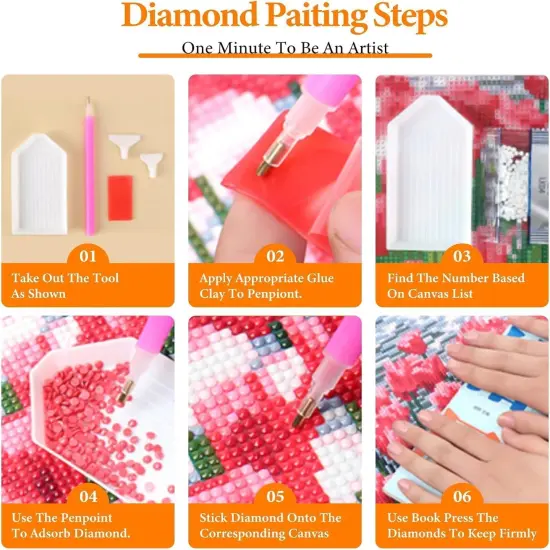 Diamond Paiting Steps

One Minute To Be An Artist

01
Take Out The Tool As Shown

02
Apply Appropriate Glue Clay To Penpiont.

03
Find The Number Based On Canvas List

04
Use The Penpoint To Adsorb Diamond.

05
Stick Diamond Onto The Corresponding Canvas

06
Use Book Press The Diamonds To Keep Firmly