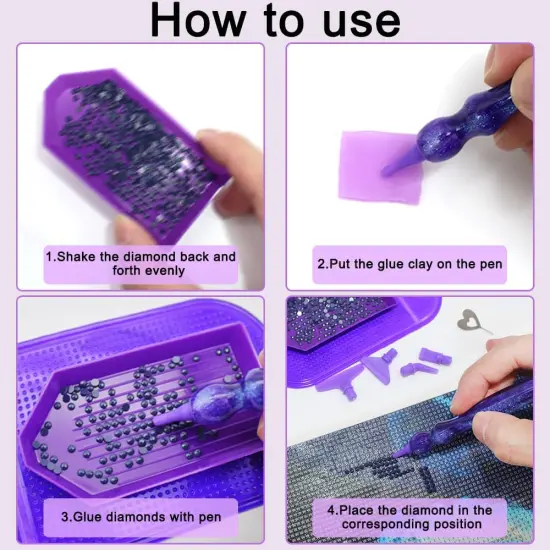 How to use

1.Shake the diamond back and forth evenly

2.Put the glue clay on the pen

3.Glue diamonds with pen

4.Place the diamond in the corresponding position