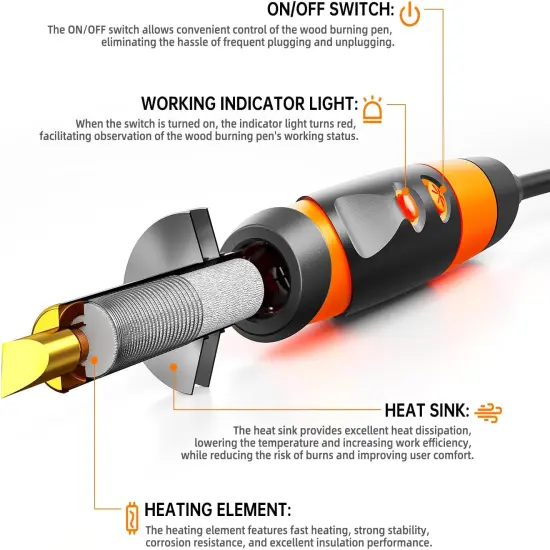 ON/OFF SWITCH:

The ON/OFF switch allows convenient control of the wood burning pen, eliminating the hassle of frequent plugging and unplugging.

WORKING INDICATOR LIGHT:

When the switch is turned on, the indicator light turns red, facilitating observation of the wood burning pen's working status.

HEAT SINK:

The heat sink provides excellent heat dissipation, lowering the temperature and increasing work efficiency, while reducing the risk of burns and improving user comfort.

HEATING ELEMENT:

The heating element features fast heating, strong stability, corrosion resistance, and excellent insulation performance.