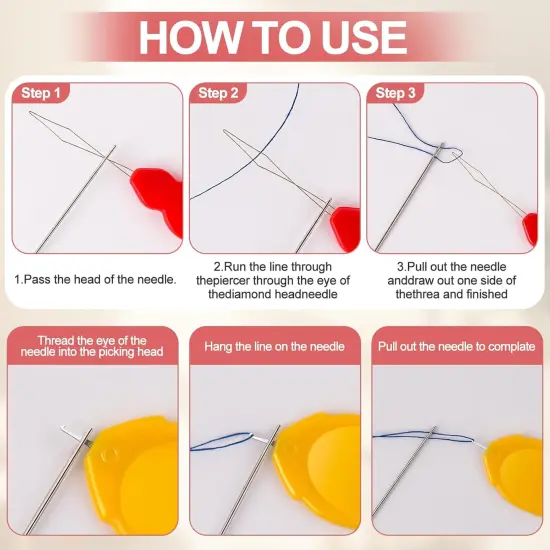 HOW TO USE

Step 1

Step 2

Step 3

1.Pass the head of the needle.

2.Run the line through thepiercer through the eye of thediamond headneedle

3.Pull out the needle anddraw out one side of thethrea and finished

Thread the eye of the needle into the picking head

Hang the line on the needle

Pull out the needle to complate