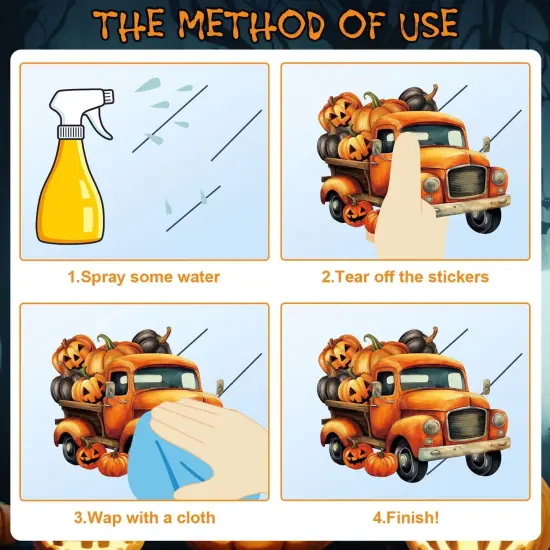 THE METHOD OF USE

1.Spray some water

2.Tear off the stickers

3.Wap with a cloth

4.Finish!