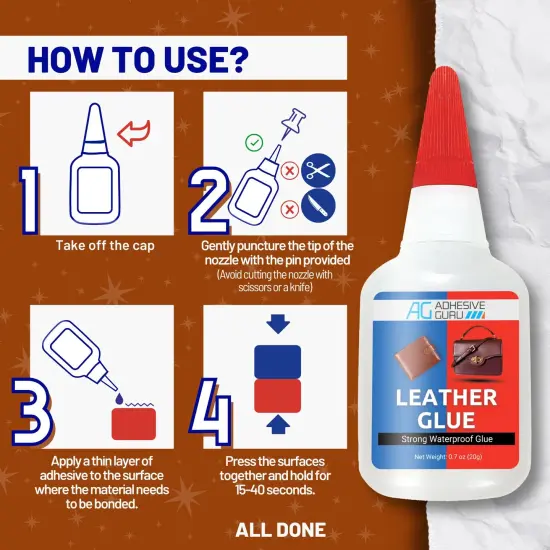 HOW TO USE?

1

Take off the cap

2

Gently puncture the tip of the nozzle with the pin provided
(Avoid cutting the nozzle with scissors or a knife)

3

Apply a thin layer of adhesive to the surface where the material needs to be bonded.

4

Press the surfaces together and hold for 15-40 seconds.

ALL DONE

AG ADHESIVE GURU

LEATHER GLUE

Strong Waterproof Glue

Net Weight: 0.7 oz (20g)