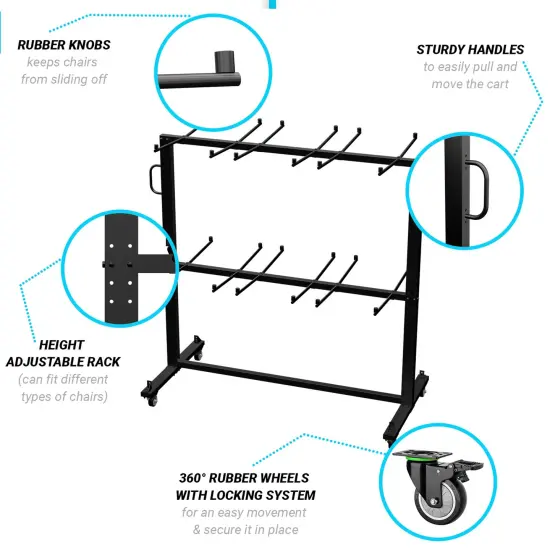 RUBBER KNOBS
keeps chairs from sliding off

STURDY HANDLES
to easily pull and move the cart

HEIGHT ADJUSTABLE RACK
(can fit different types of chairs)

360° RUBBER WHEELS WITH LOCKING SYSTEM
for an easy movement & secure it in place