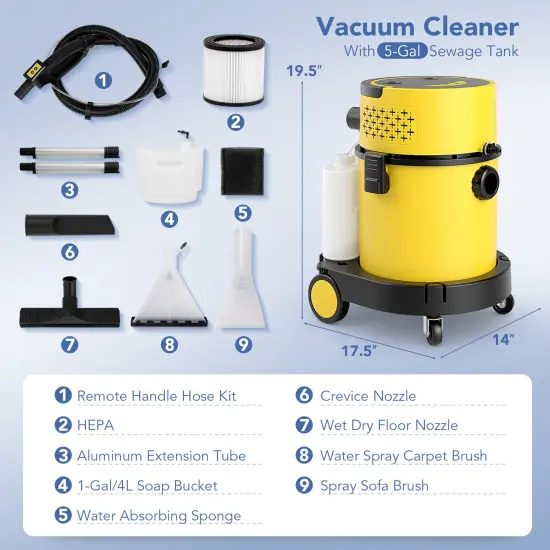 Vacuum Cleaner
With 5-Gal Sewage Tank

1
2
3
4
5
6
7
8
9

19.5"
17.5"
14"

1 Remote Handle Hose Kit
2 HEPA
3 Aluminum Extension Tube
4 1-Gal/4L Soap Bucket
5 Water Absorbing Sponge
6 Crevice Nozzle
7 Wet Dry Floor Nozzle
8 Water Spray Carpet Brush
9 Spray Sofa Brush