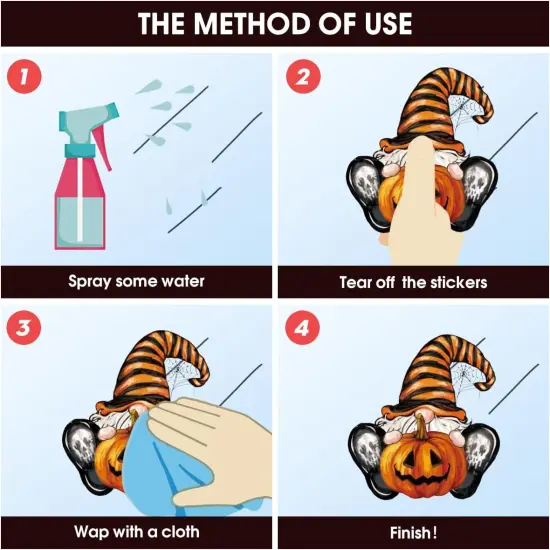 THE METHOD OF USE

1

Spray some water

2

Tear off the stickers

3

Wap with a cloth

4

Finish!