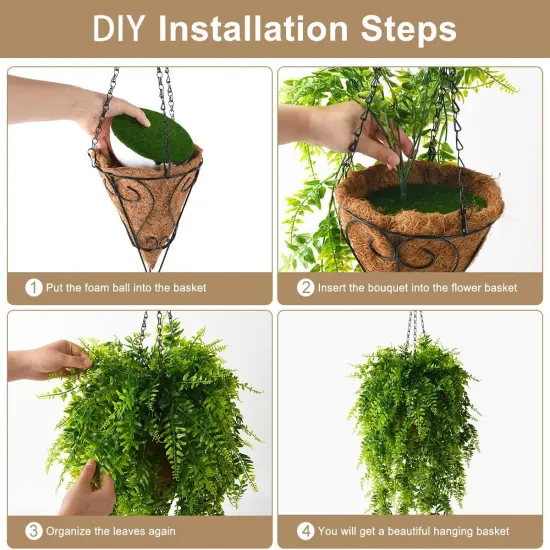 DIY Installation Steps

1 Put the foam ball into the basket

2 Insert the bouquet into the flower basket

3 Organize the leaves again

4 You will get a beautiful hanging basket