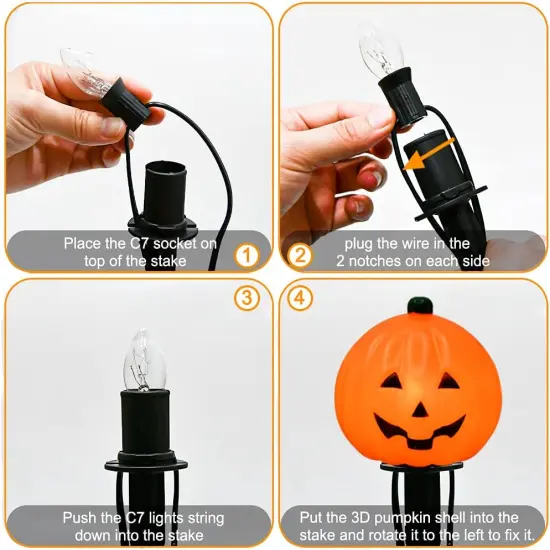 Place the C7 socket on top of the stake

1

2

plug the wire in the 2 notches on each side

3

Push the C7 lights string down into the stake

4

Put the 3D pumpkin shell into the stake and rotate it to the left to fix it.