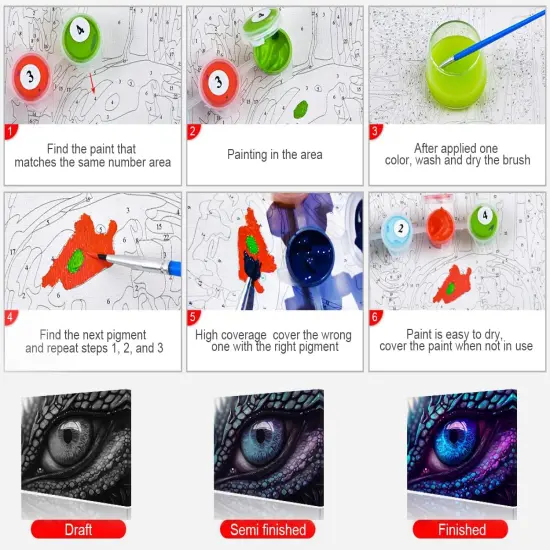 1
Find the paint that matches the same number area

2
Painting in the area

3
After applied one color, wash and dry the brush

4
Find the next pigment and repeat steps 1, 2, and 3

5
High coverage cover the wrong one with the right pigment

6
Paint is easy to dry, cover the paint when not in use

Draft

Semi finished

Finished