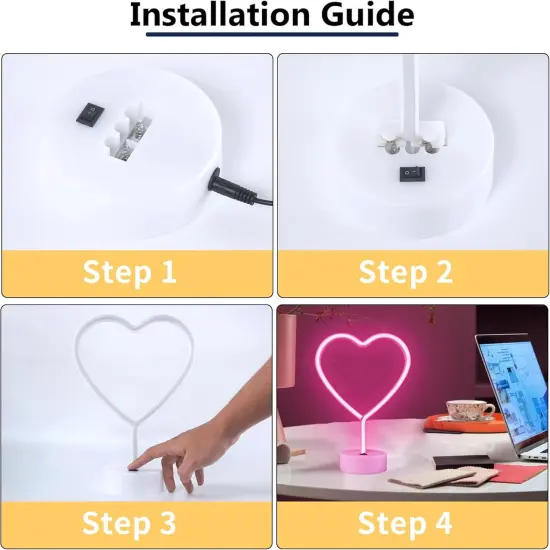 Installation Guide

Step 1

Step 2

Step 3

Step 4