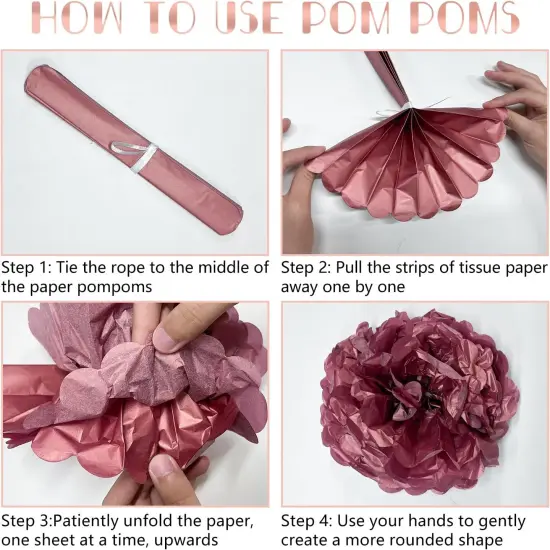 HOW TO USE POM POMS

Step 1: Tie the rope to the middle of the paper pompoms

Step 2: Pull the strips of tissue paper away one by one

Step 3:Patiently unfold the paper, one sheet at a time, upwards

Step 4: Use your hands to gently create a more rounded shape