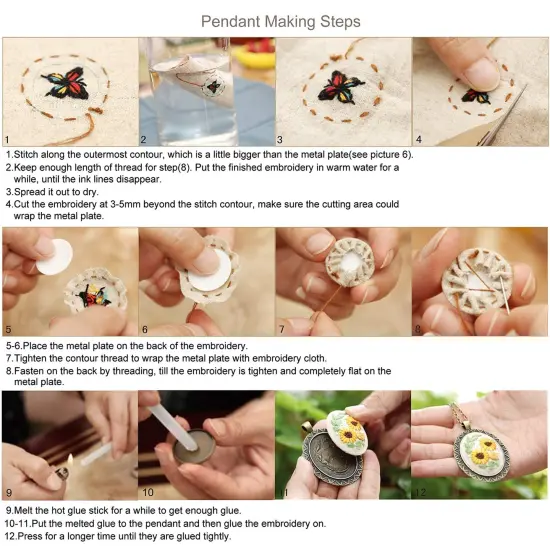 Pendant Making Steps

1

2

3

4

1.Stitch along the outermost contour, which is a little bigger than the metal plate(see picture 6).
2.Keep enough length of thread for step(8). Put the finished embroidery in warm water for a while, until the ink lines disappear.
3.Spread it out to dry.
4.Cut the embroidery at 3-5mm beyond the stitch contour, make sure the cutting area could wrap the metal plate.

5

6

7

8

5-6.Place the metal plate on the back of the embroidery.
7.Tighten the contour thread to wrap the metal plate with embroidery cloth.
8.Fasten on the back by threading, till the embroidery is tighten and completely flat on the metal plate.

9

10

11

12

9.Melt the hot glue stick for a while to get enough glue.
10-11.Put the melted glue to the pendant and then glue the embroidery on.
12.Press for a longer time until they are glued tightly.