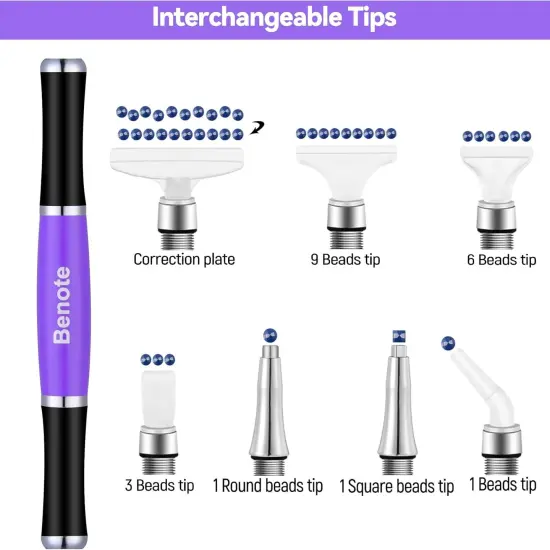 Interchangeable Tips

Benote

Correction plate

9 Beads tip

6 Beads tip

3 Beads tip

1 Round beads tip

1 Square beads tip

1 Beads tip