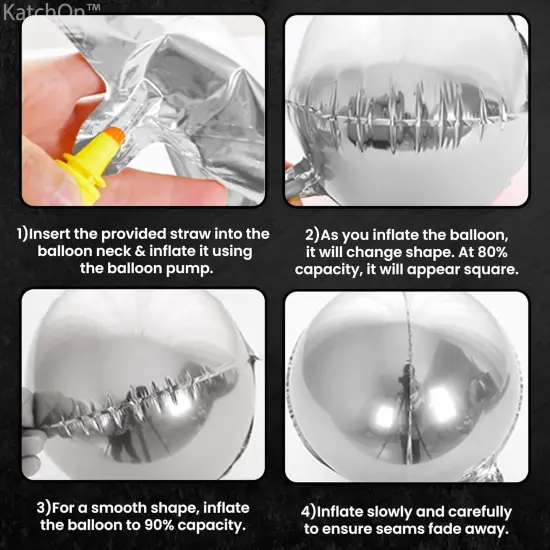 KatchOn™

1)Insert the provided straw into the balloon neck & inflate it using the balloon pump.

2)As you inflate the balloon, it will change shape. At 80% capacity, it will appear square.

3)For a smooth shape, inflate the balloon to 90% capacity.

4)Inflate slowly and carefully to ensure seams fade away.