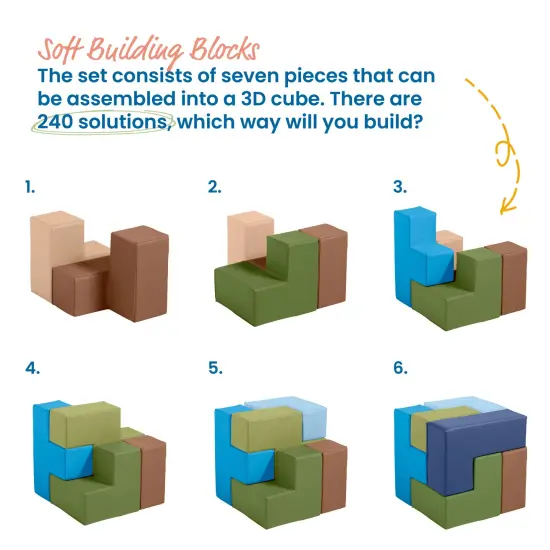 Soft Building Blocks
The set consists of seven pieces that can be assembled into a 3D cube. There are 240 solutions, which way will you build?

1.

2.

3.

4.

5.

6.