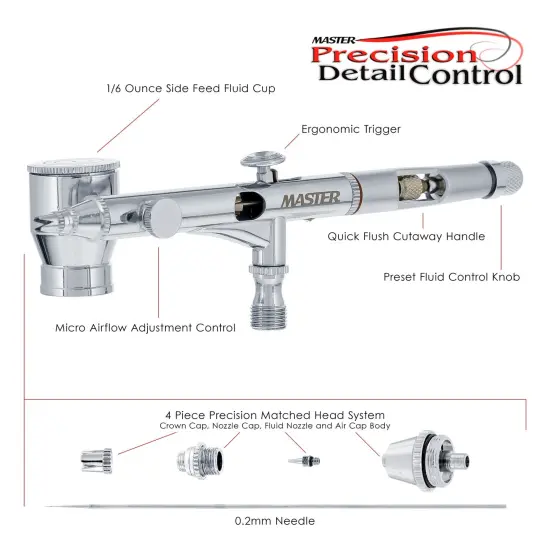 MASTER Precision Detail Control

1/6 Ounce Side Feed Fluid Cup

Ergonomic Trigger

MASTER

Quick Flush Cutaway Handle

Preset Fluid Control Knob

Micro Airflow Adjustment Control

4 Piece Precision Matched Head System
Crown Cap, Nozzle Cap, Fluid Nozzle and Air Cap Body

0.2mm Needle