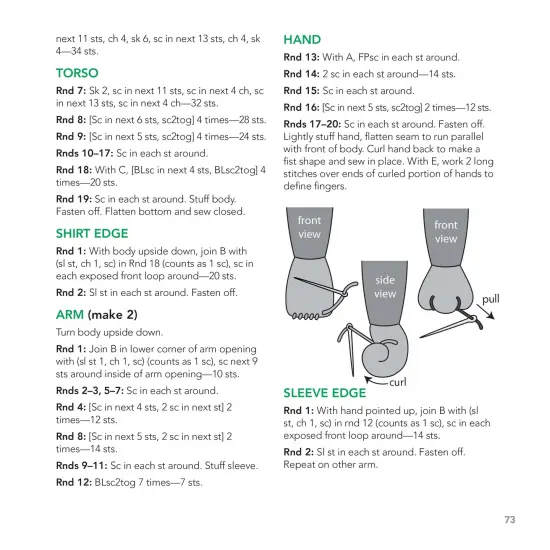 next 11 sts, ch 4, sk 6, sc in next 13 sts, ch 4, sk 4—34 sts.

TORSO

Rnd 7: Sk 2, sc in next 11 sts, sc in next 4 ch, sc in next 13 sts, sc in next 4 ch—32 sts.

Rnd 8: [Sc in next 6 sts, sc2tog] 4 times—28 sts.

Rnd 9: [Sc in next 5 sts, sc2tog] 4 times—24 sts.

Rnds 10–17: Sc in each st around.

Rnd 18: With C, [BLsc in next 4 sts, BLsc2tog] 4 times—20 sts.

Rnd 19: Sc in each st around. Stuff body. Fasten off. Flatten bottom and sew closed.

SHIRT EDGE

Rnd 1: With body upside down, join B with (sl st, ch 1, sc) in Rnd 18 (counts as 1 sc), sc in each exposed front loop around—20 sts.

Rnd 2: Sl st in each st around. Fasten off.

ARM (make 2)

Turn body upside down.

Rnd 1: Join B in lower corner of arm opening with (sl st 1, ch 1, sc) (counts as 1 sc), sc next 9 sts around inside of arm opening—10 sts.

Rnds 2–3, 5–7: Sc in each st around.

Rnd 4: [Sc in next 4 sts, 2 sc in next st] 2 times—12 sts.

Rnd 8: [Sc in next 5 sts, 2 sc in next st] 2 times—14 sts.

Rnds 9–11: Sc in each st around. Stuff sleeve.

Rnd 12: BLsc2tog 7 times—7 sts.

HAND

Rnd 13: With A, FPsc in each st around.

Rnd 14: 2 sc in each st around—14 sts.

Rnd 15: Sc in each st around.

Rnd 16: [Sc in next 5 sts, sc2tog] 2 times—12 sts.

Rnds 17–20: Sc in each st around. Fasten off. Lightly stuff hand, flatten seam to run parallel with front of body. Curl hand back to make a fist shape and sew in place. With E, work 2 long stitches over ends of curled portion of hands to define fingers.

front view

side view

front view

pull

curl

SLEEVE EDGE

Rnd 1: With hand pointed up, join B with (sl st, ch 1, sc) in rnd 12 (counts as 1 sc), sc in each exposed front loop around—14 sts.

Rnd 2: Sl st in each st around. Fasten off. Repeat on other arm.

73