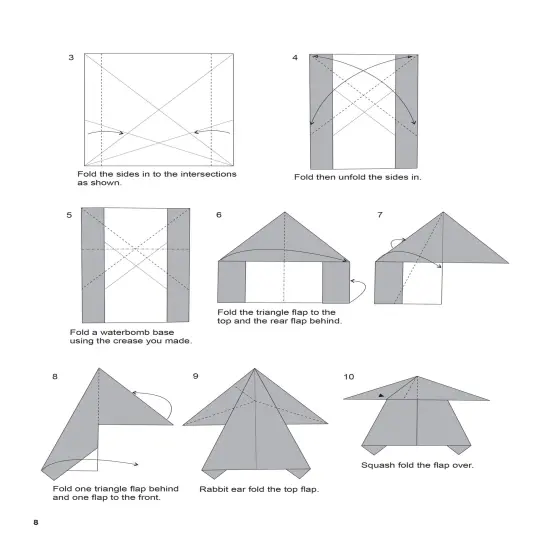 3

Fold the sides in to the intersections as shown.

4

Fold then unfold the sides in.

5

Fold a waterbomb base using the crease you made.

6

Fold the triangle flap to the top and the rear flap behind.

7

8

Fold one triangle flap behind and one flap to the front.

9

Rabbit ear fold the top flap.

10

Squash fold the flap over.

8