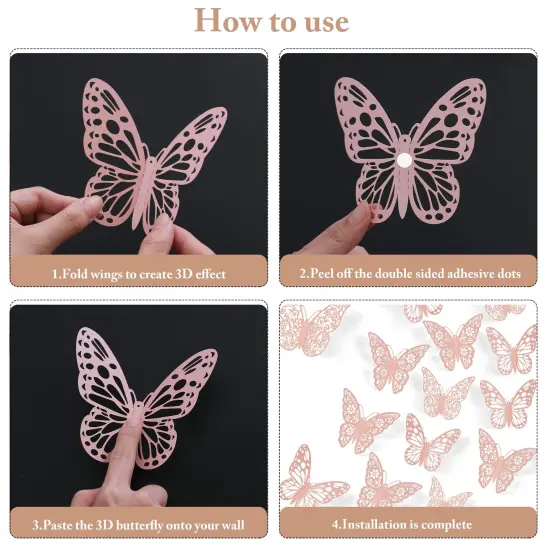 How to use

1.Fold wings to create 3D effect

2.Peel off the double sided adhesive dots

3.Paste the 3D butterfly onto your wall

4.Installation is complete