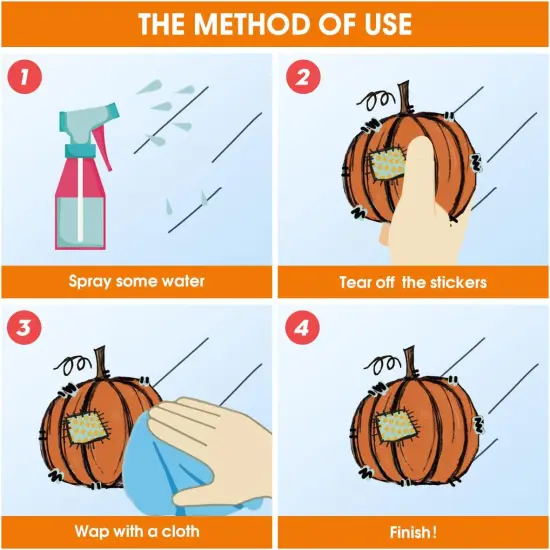 THE METHOD OF USE

1

Spray some water

2

Tear off the stickers

3

Wap with a cloth

4

Finish!