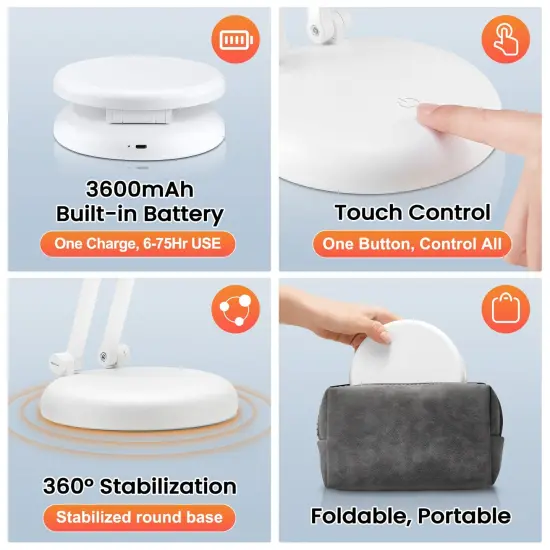 3600mAh
Built-in Battery

One Charge, 6-75Hr USE

Touch Control

One Button, Control All

360° Stabilization

Stabilized round base

Foldable, Portable