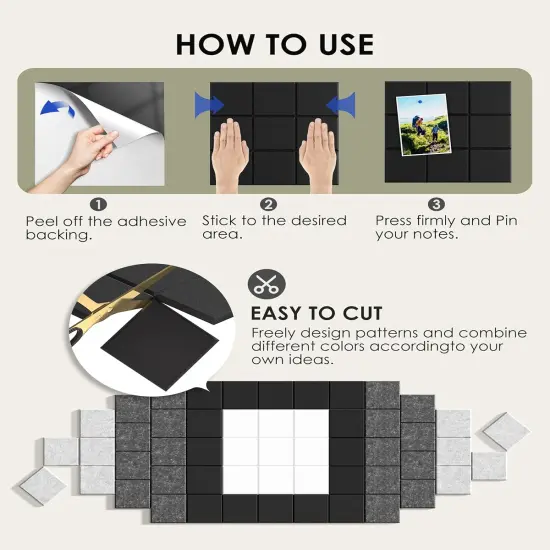 HOW TO USE

1
Peel off the adhesive backing.

2
Stick to the desired area.

3
Press firmly and Pin your notes.

EASY TO CUT
Freely design patterns and combine different colors accordingto your own ideas.