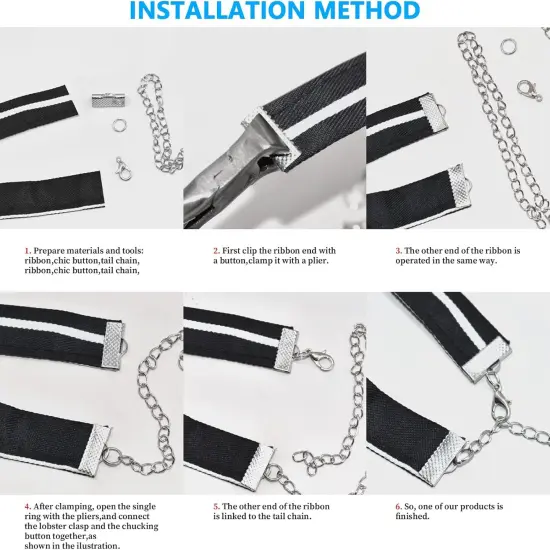 INSTALLATION METHOD

1. Prepare materials and tools: ribbon,chic button,tail chain, ribbon,chic button,tail chain,

2. First clip the ribbon end with a button,clamp it with a plier.

3. The other end of the ribbon is operated in the same way.

4. After clamping, open the single ring with the pliers,and connect the lobster clasp and the chucking button together,as shown in the ilustration.

5. The other end of the ribbon is linked to the tail chain.

6. So, one of our products is finished.