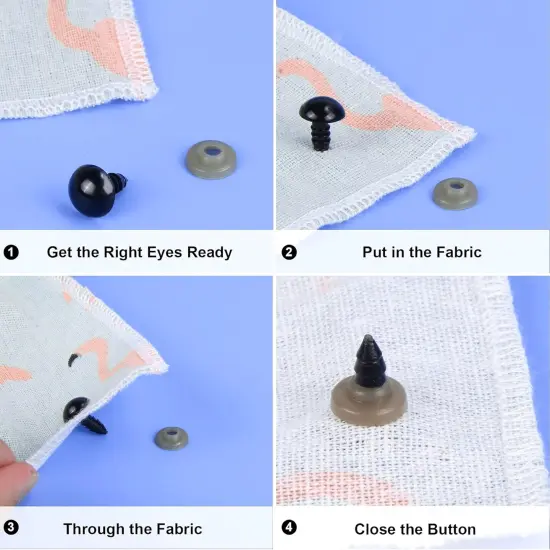 ❶ Get the Right Eyes Ready

❷ Put in the Fabric

❸ Through the Fabric

❹ Close the Button