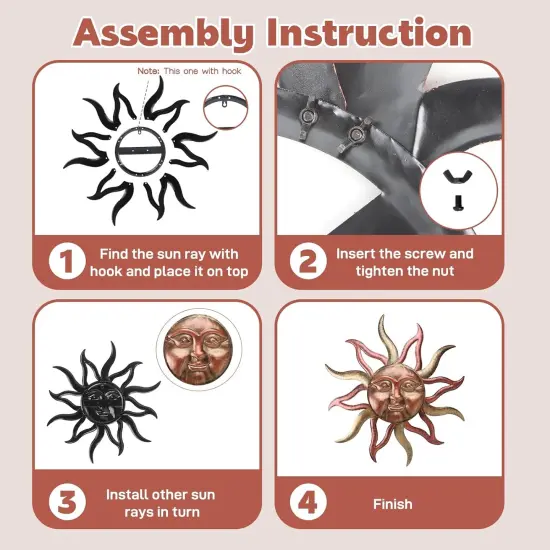 Assembly Instruction

Note: This one with hook

1 Find the sun ray with hook and place it on top

2 Insert the screw and tighten the nut

3 Install other sun rays in turn

4 Finish