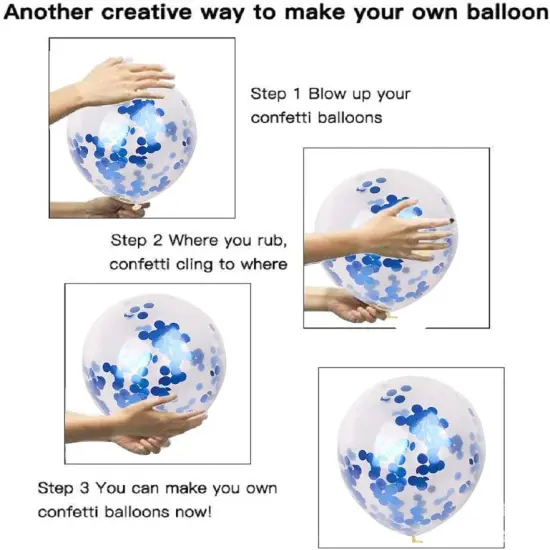 Another creative way to make your own balloon

Step 1 Blow up your confetti balloons

Step 2 Where you rub, confetti cling to where

Step 3 You can make you own confetti balloons now!