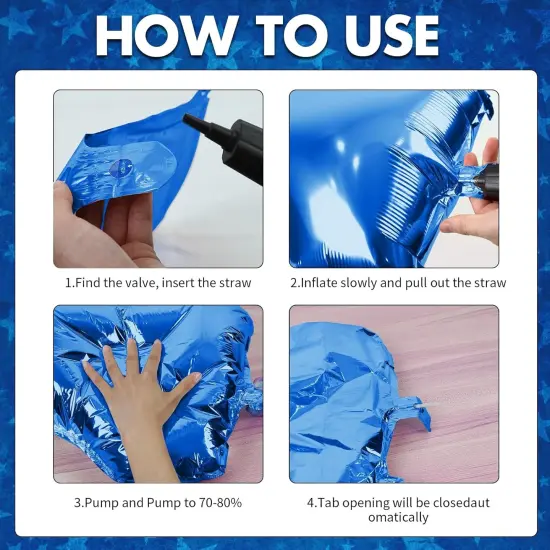 HOW TO USE

1.Find the valve, insert the straw

2.Inflate slowly and pull out the straw

3.Pump and Pump to 70-80%

4.Tab opening will be closedaut omatically