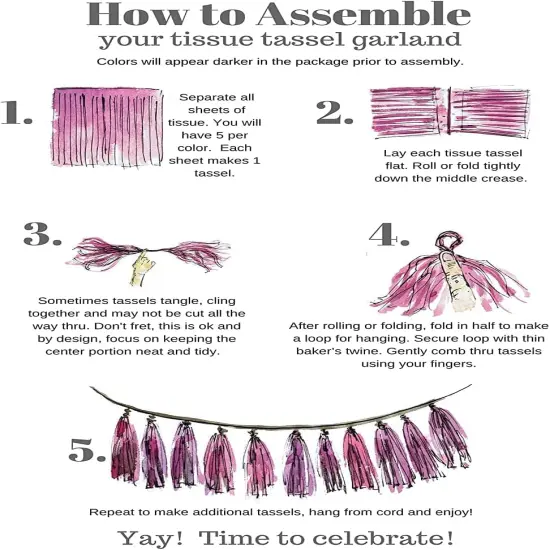 How to Assemble
your tissue tassel garland

Colors will appear darker in the package prior to assembly.

1.

Separate all sheets of tissue. You will have 5 per color. Each sheet makes 1 tassel.

2.

Lay each tissue tassel flat. Roll or fold tightly down the middle crease.

3.

Sometimes tassels tangle, cling together and may not be cut all the way thru. Don't fret, this is ok and by design, focus on keeping the center portion neat and tidy.

4.

After rolling or folding, fold in half to make a loop for hanging. Secure loop with thin baker's twine. Gently comb thru tassels using your fingers.

5.

Repeat to make additional tassels, hang from cord and enjoy!

Yay! Time to celebrate!