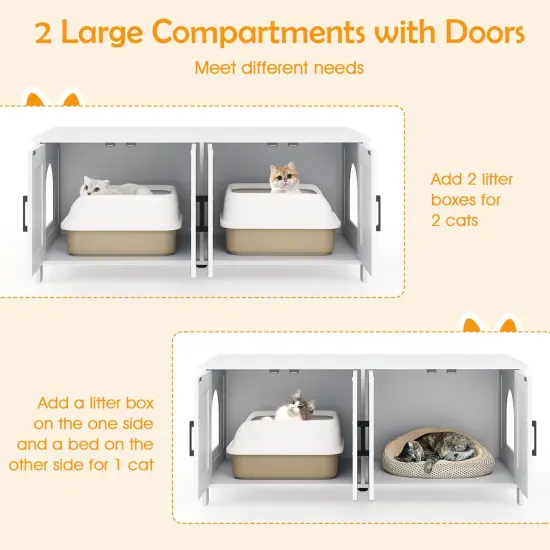 2 Large Compartments with Doors

Meet different needs

Add 2 litter boxes for 2 cats

Add a litter box on the one side and a bed on the other side for 1 cat