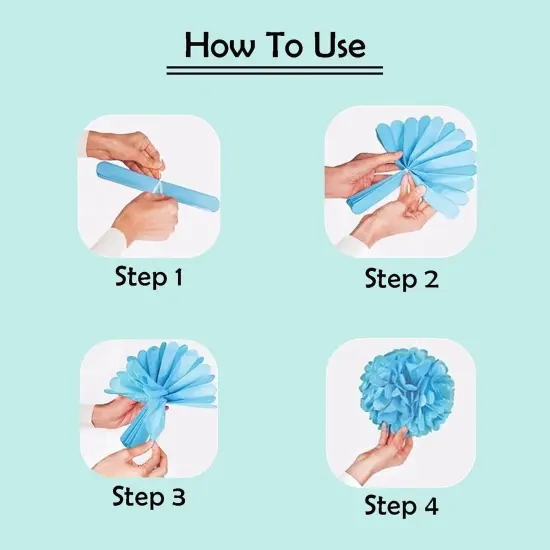 How To Use

Step 1

Step 2

Step 3

Step 4