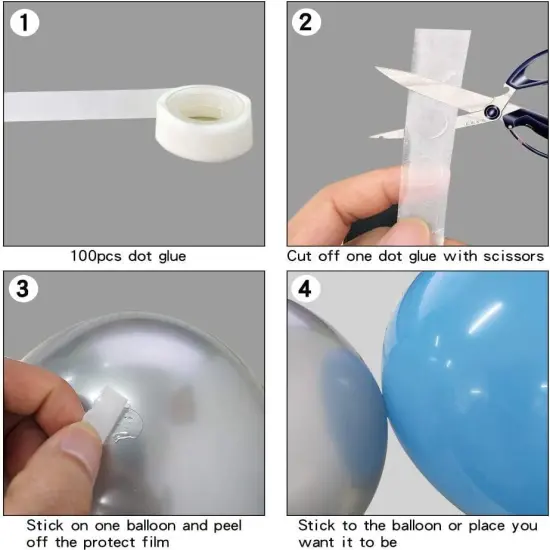 1

100pcs dot glue

2

Cut off one dot glue with scissors

3

Stick on one balloon and peel off the protect film

4

Stick to the balloon or place you want it to be