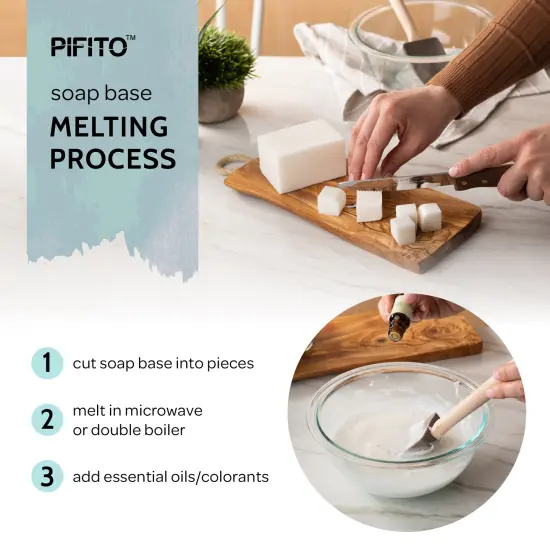 PIFITO™

soap base
MELTING PROCESS

1 cut soap base into pieces

2 melt in microwave or double boiler

3 add essential oils/colorants