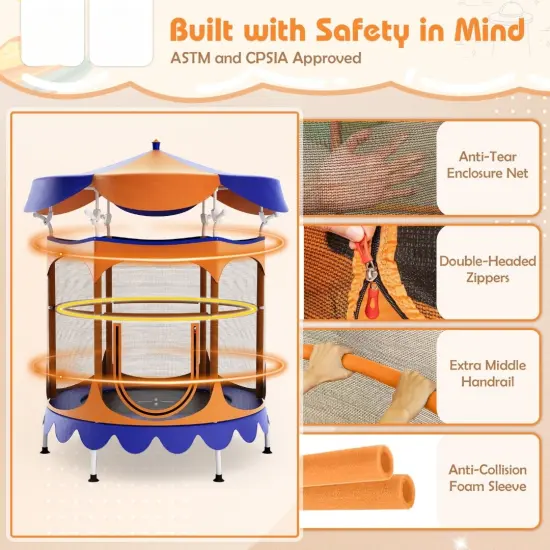 Built with Safety in Mind
ASTM and CPSIA Approved

Anti-Tear Enclosure Net

Double-Headed Zippers

Extra Middle Handrail

Anti-Collision Foam Sleeve