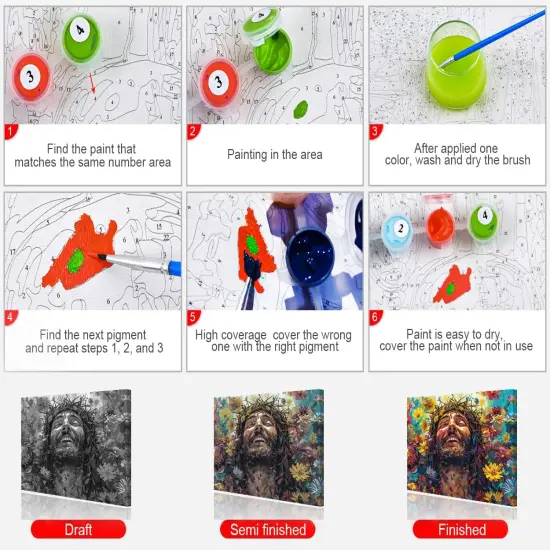 1
Find the paint that matches the same number area

2
Painting in the area

3
After applied one color, wash and dry the brush

4
Find the next pigment and repeat steps 1, 2, and 3

5
High coverage cover the wrong one with the right pigment

6
Paint is easy to dry, cover the paint when not in use

Draft

Semi finished

Finished