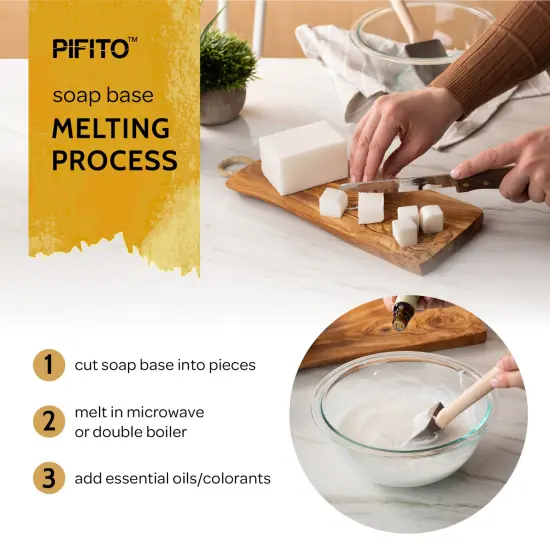 PIFITO™

soap base

MELTING PROCESS

1 cut soap base into pieces

2 melt in microwave or double boiler

3 add essential oils/colorants