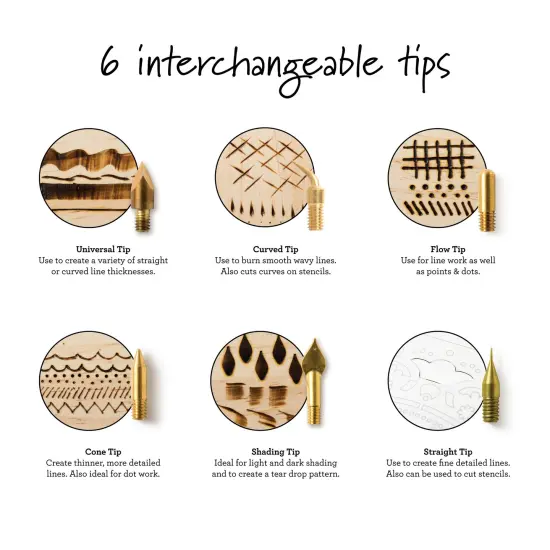 6 interchangeable tips

Universal Tip
Use to create a variety of straight or curved line thicknesses.

Curved Tip
Use to burn smooth wavy lines. Also cuts curves on stencils.

Flow Tip
Use for line work as well as points & dots.

Cone Tip
Create thinner, more detailed lines. Also ideal for dot work.

Shading Tip
Ideal for light and dark shading and to create a tear drop pattern.

Straight Tip
Use to create fine detailed lines. Also can be used to cut stencils.