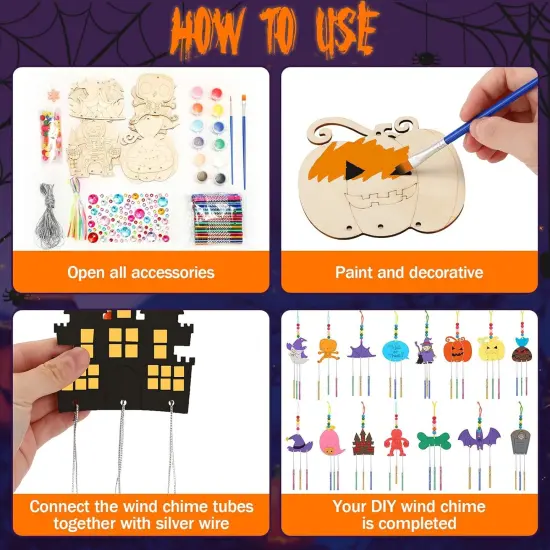 HOW TO USE

Open all accessories

Paint and decorative

Connect the wind chime tubes together with silver wire

Your DIY wind chime is completed