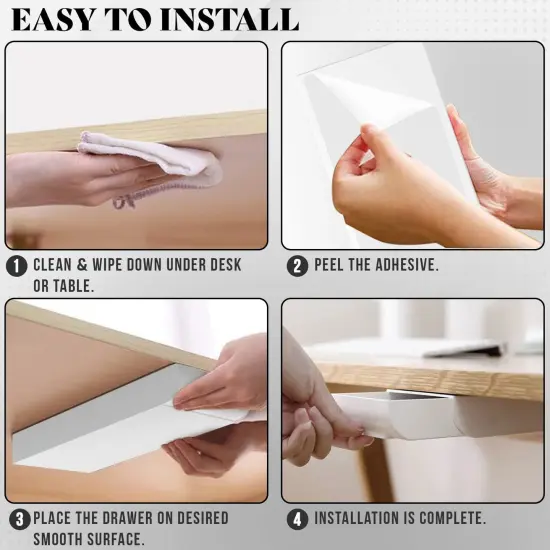 EASY TO INSTALL

1 CLEAN & WIPE DOWN UNDER DESK OR TABLE.

2 PEEL THE ADHESIVE.

3 PLACE THE DRAWER ON DESIRED SMOOTH SURFACE.

4 INSTALLATION IS COMPLETE.