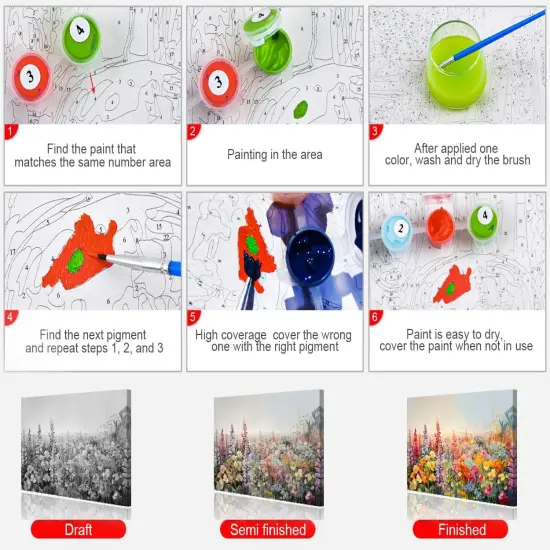 1
Find the paint that matches the same number area

2
Painting in the area

3
After applied one color, wash and dry the brush

4
Find the next pigment and repeat steps 1, 2, and 3

5
High coverage cover the wrong one with the right pigment

6
Paint is easy to dry, cover the paint when not in use

Draft

Semi finished

Finished