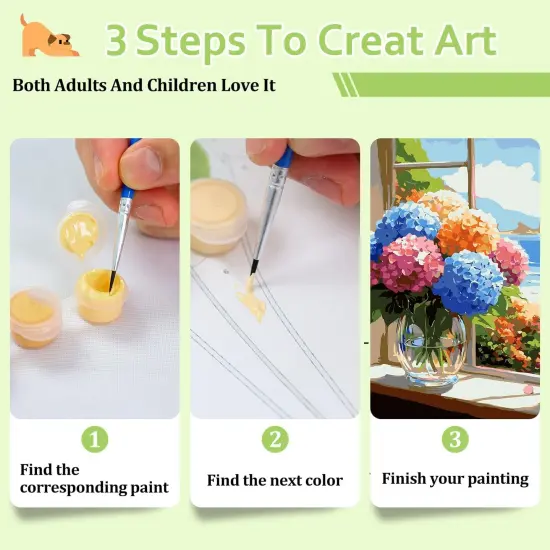 3 Steps To Creat Art

Both Adults And Children Love It

1
Find the corresponding paint

2
Find the next color

3
Finish your painting