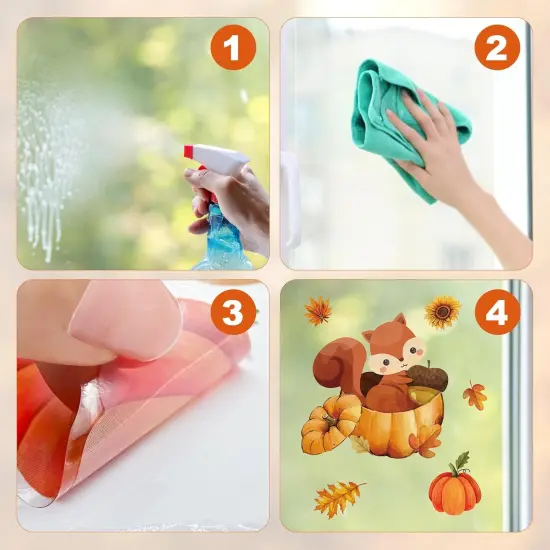 1

2

3

4