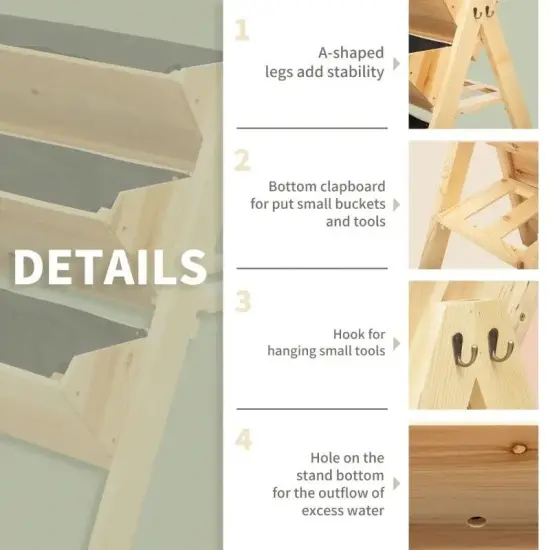 DETAILS

1

A-shaped legs add stability

2

Bottom clapboard for put small buckets and tools

3

Hook for hanging small tools

4

Hole on the stand bottom for the outflow of excess water