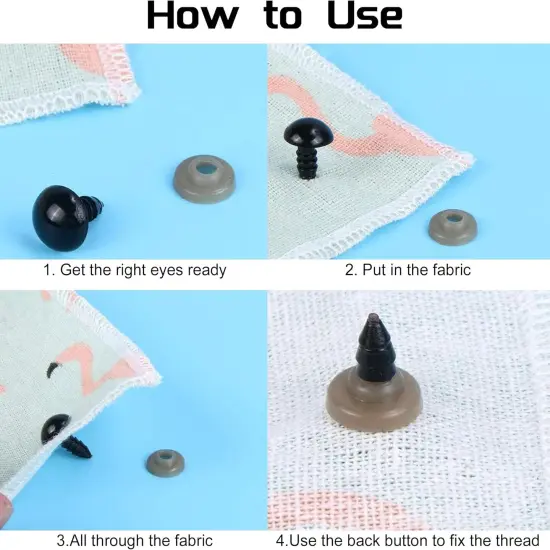 How to Use

1. Get the right eyes ready

2. Put in the fabric

3.All through the fabric

4.Use the back button to fix the thread